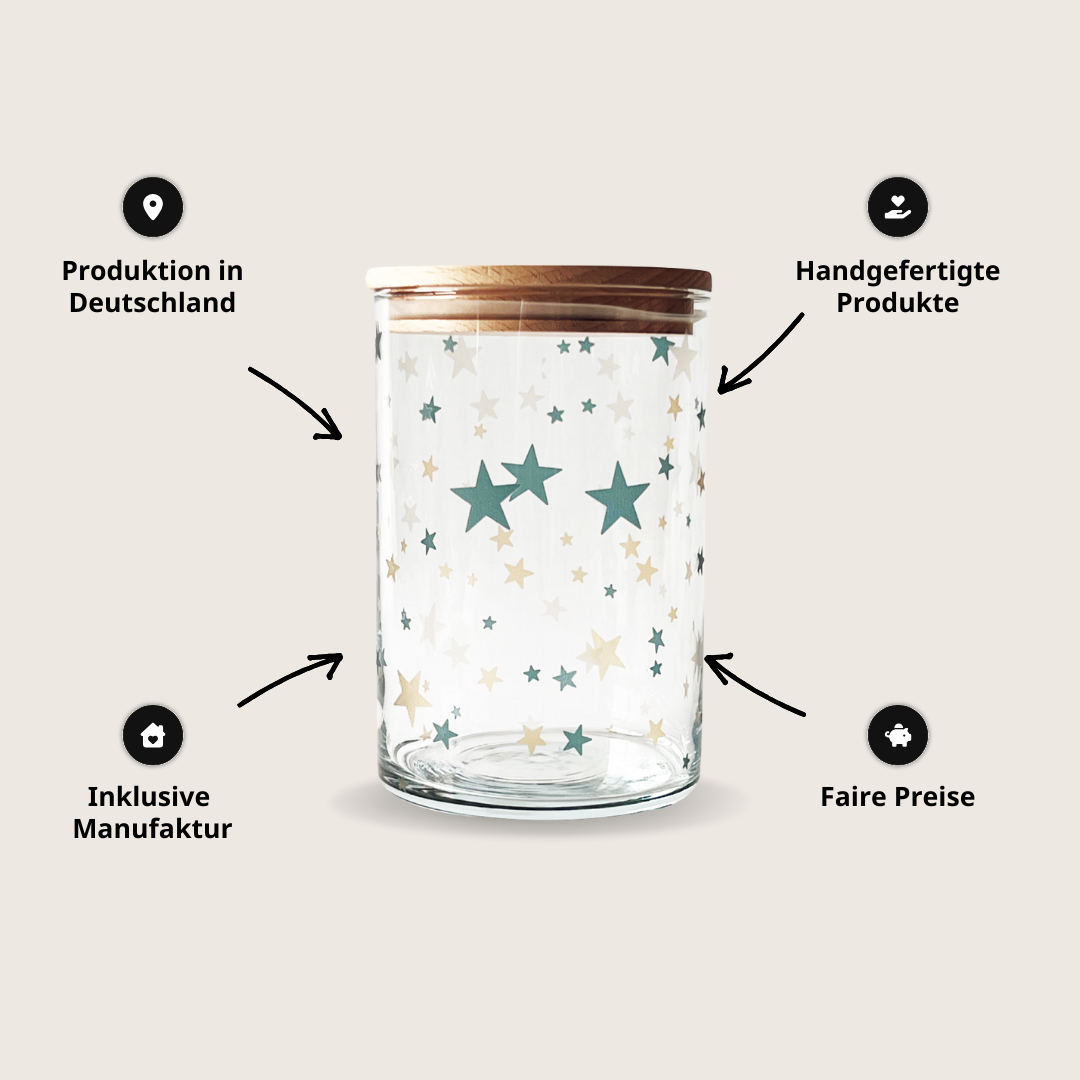 Produktion in Deutschland

Handgefertigte Produkte

Inklusive Manufaktur

Faire Preise