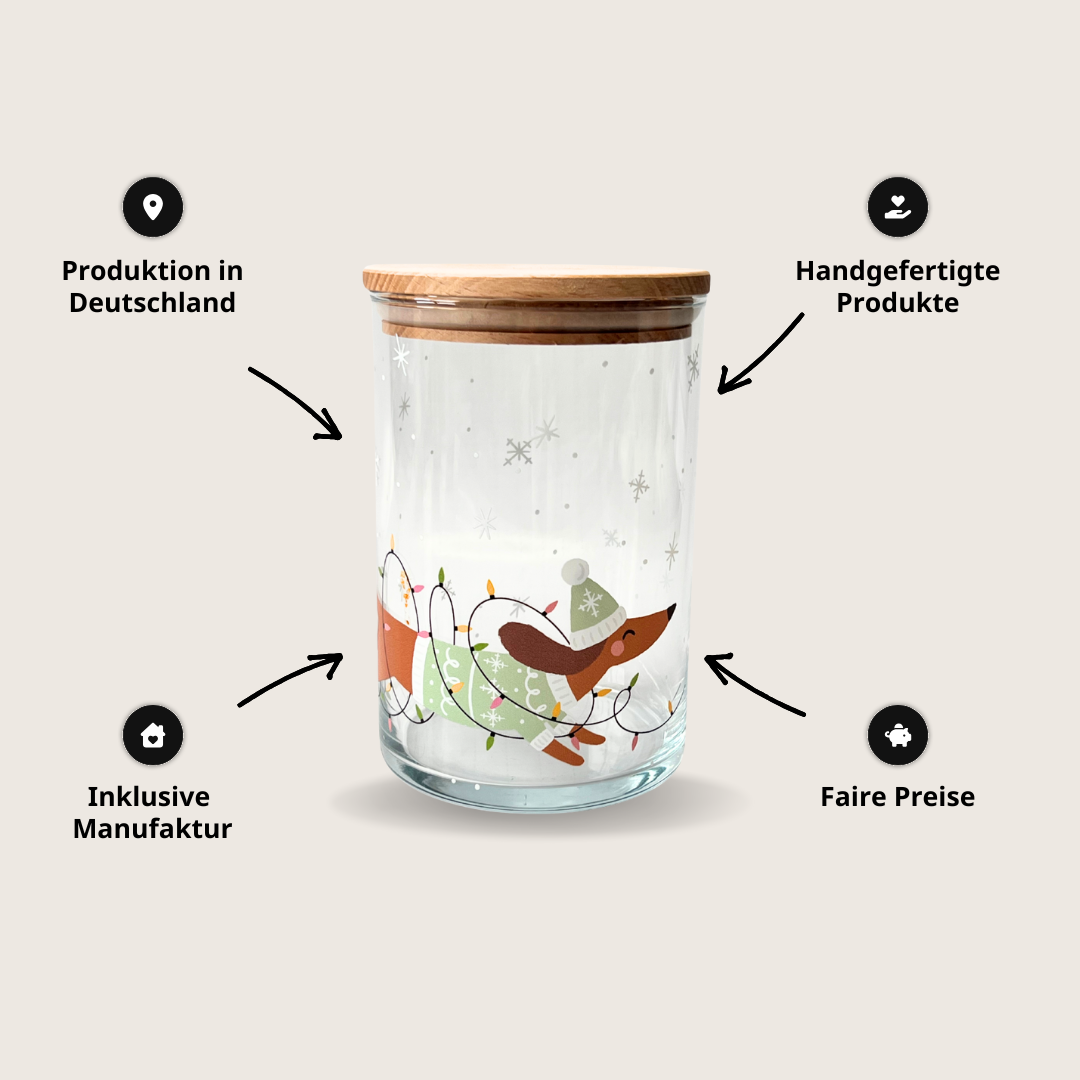 Produktion in Deutschland

Handgefertigte Produkte

Inklusive Manufaktur

Faire Preise